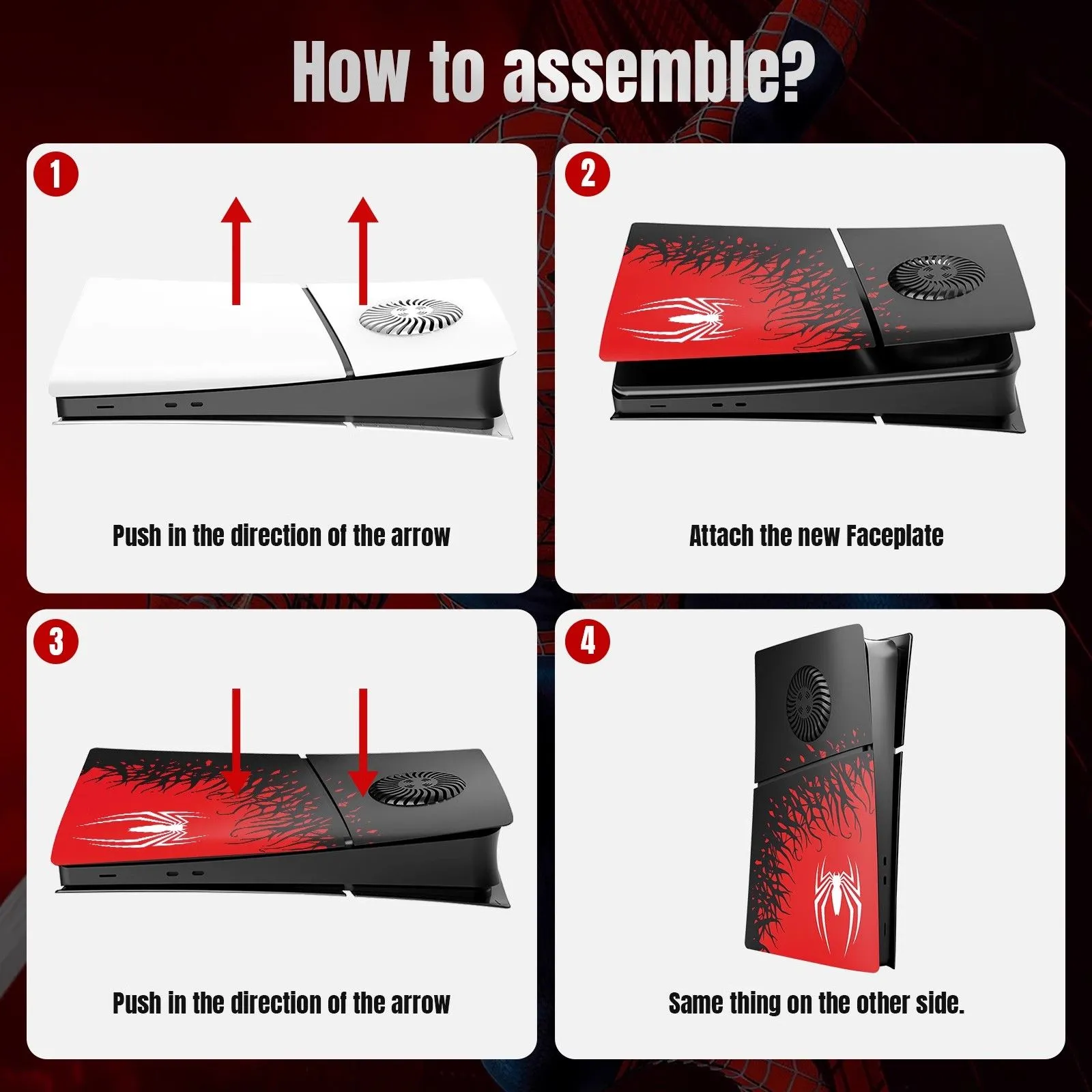 How to assemble?

1

Push in the direction of the arrow

2

Attach the new Faceplate

3

Push in the direction of the arrow

4

Same thing on the other side.